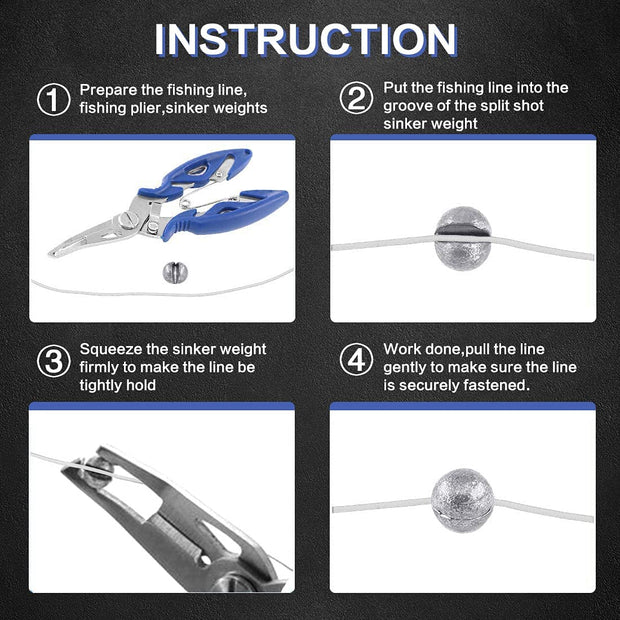 INSTRUCTION

① Prepare the fishing line, fishing plier,sinker weights

② Put the fishing line into the groove of the split shot sinker weight

③ Squeeze the sinker weight firmly to make the line be tightly hold

④ Work done,pull the line gently to make sure the line is securely fastened.